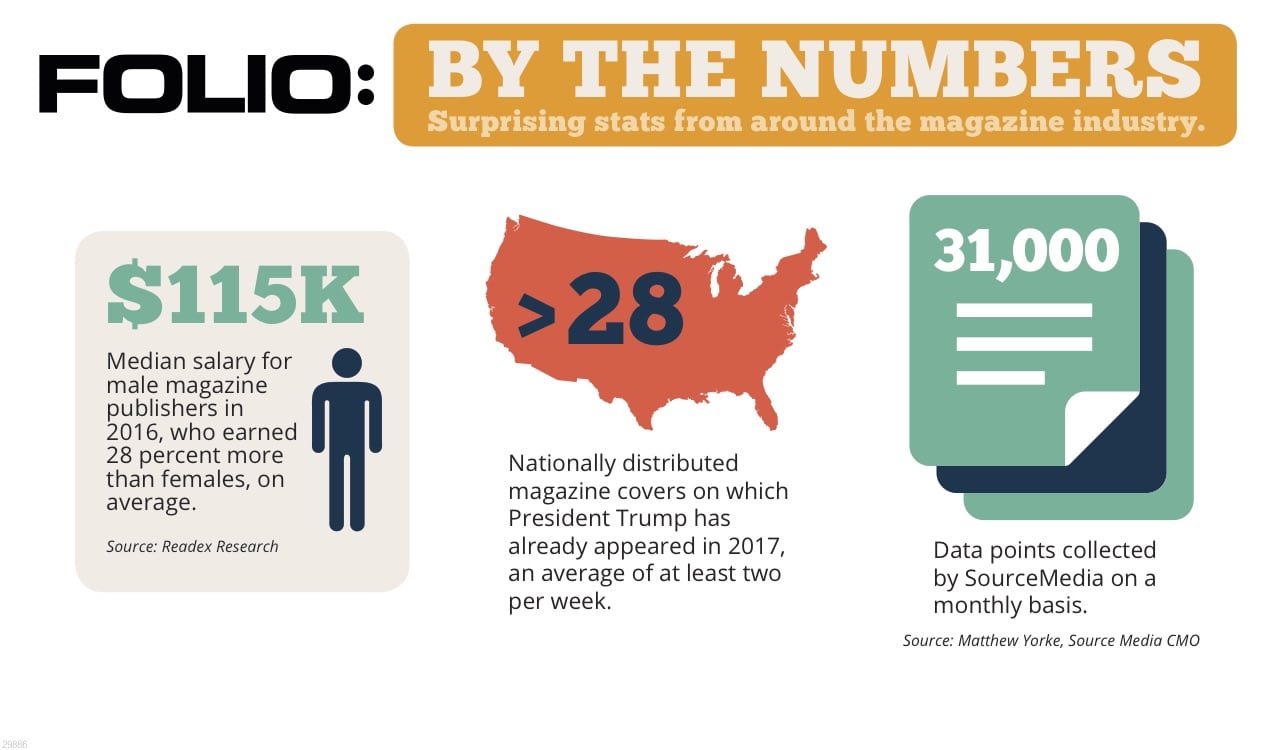 FOLIO: BY THE NUMBERS

Surprising stats from around the magazine industry.

$115K

Median salary for male magazine publishers in 2016, who earned 28 percent more than females, on average.

Source: Readex Research

>28

Nationally distributed magazine covers on which President Trump has already appeared in 2017, an average of at least two per week.

31,000

Data points collected by SourceMedia on a monthly basis.

Source: Matthew Yorke, Source Media CMO

29886